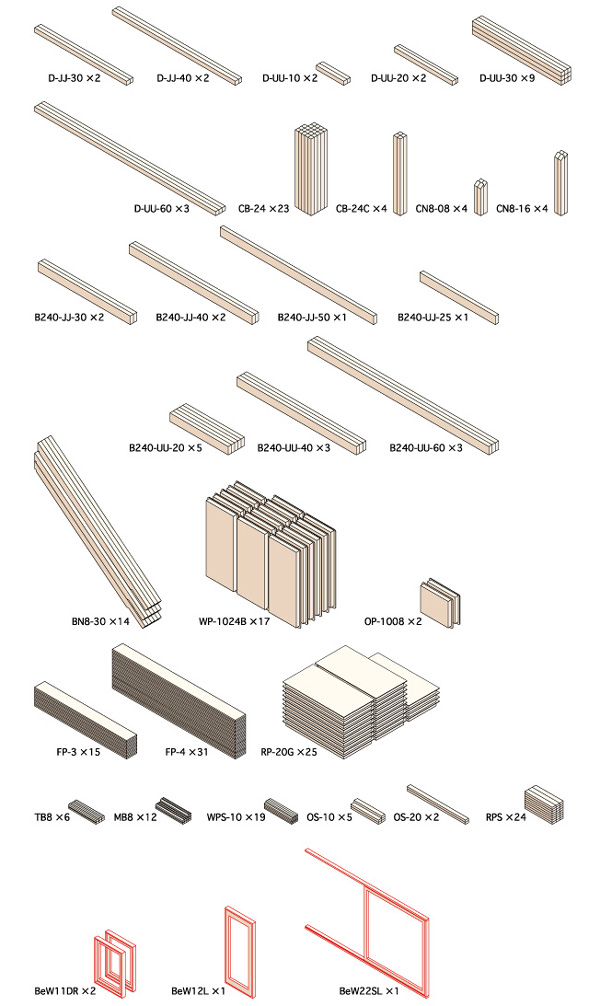 D-JJ-30 ×2 D-JJ-40 ×2 D-UU-10 ×2 D-UU-20 ×2 D-UU-30 ×9

D-UU-60 ×3 CB-24 ×23 CB-24C ×4 CN8-08 ×4 CN8-16 ×4

B240-JJ-30 ×2 B240-JJ-40 ×2 B240-JJ-50 ×1 B240-UJ-25 ×1

B240-UU-20 ×5 B240-UU-40 ×3 B240-UU-60 ×3

BN8-30 ×14 WP-1024B ×17 OP-1008 ×2

FP-3 ×15 FP-4 ×31 RP-20G ×25

TB8 ×6 MB8 ×12 WPS-10 ×19 OS-10 ×5 OS-20 ×2 RPS ×24

BeW11DR ×2 BeW12L ×1 BeW22SL ×1