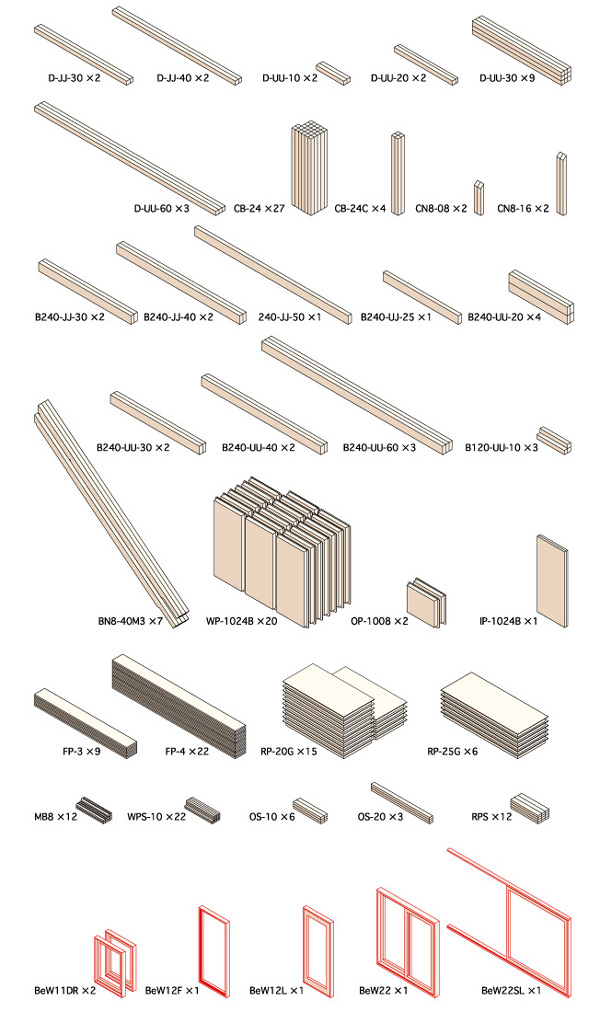 D-JJ-30 ×2 D-JJ-40 ×2 D-UU-10 ×2 D-UU-20 ×2 D-UU-30 ×9

D-UU-60 ×3 CB-24 ×27 CB-24C ×4 CN8-08 ×2 CN8-16 ×2

B240-JJ-30 ×2 B240-JJ-40 ×2 240-JJ-50 ×1 B240-UJ-25 ×1 B240-UU-20 ×4

B240-UU-30 ×2 B240-UU-40 ×2 B240-UU-60 ×3 B120-UU-10 ×3

BN8-40M3 ×7 WP-1024B ×20 OP-1008 ×2 IP-1024B ×1

FP-3 ×9 FP-4 ×22 RP-20G ×15 RP-25G ×6

MB8 ×12 WPS-10 ×22 OS-10 ×6 OS-20 ×3 RPS ×12

BeW11DR ×2 BeW12F ×1 BeW12L ×1 BeW22 ×1 BeW22SL ×1