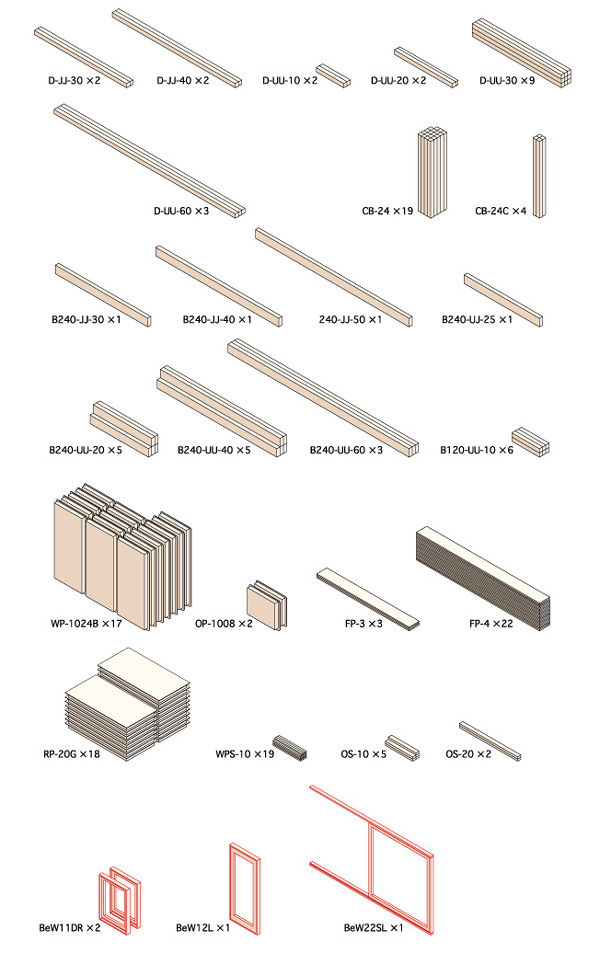 D-JJ-30 ×2
D-JJ-40 ×2
D-UU-10 ×2
D-UU-20 ×2
D-UU-30 ×9

D-UU-60 ×3
CB-24 ×19
CB-24C ×4

B240-JJ-30 ×1
B240-JJ-40 ×1
240-JJ-50 ×1
B240-UJ-25 ×1

B240-UU-20 ×5
B240-UU-40 ×5
B240-UU-60 ×3
B120-UU-10 ×6

WP-1024B ×17
OP-1008 ×2
FP-3 ×3
FP-4 ×22

RP-20G ×18
WPS-10 ×19
OS-10 ×5
OS-20 ×2

BeW11DR ×2
BeW12L ×1
BeW22SL ×1